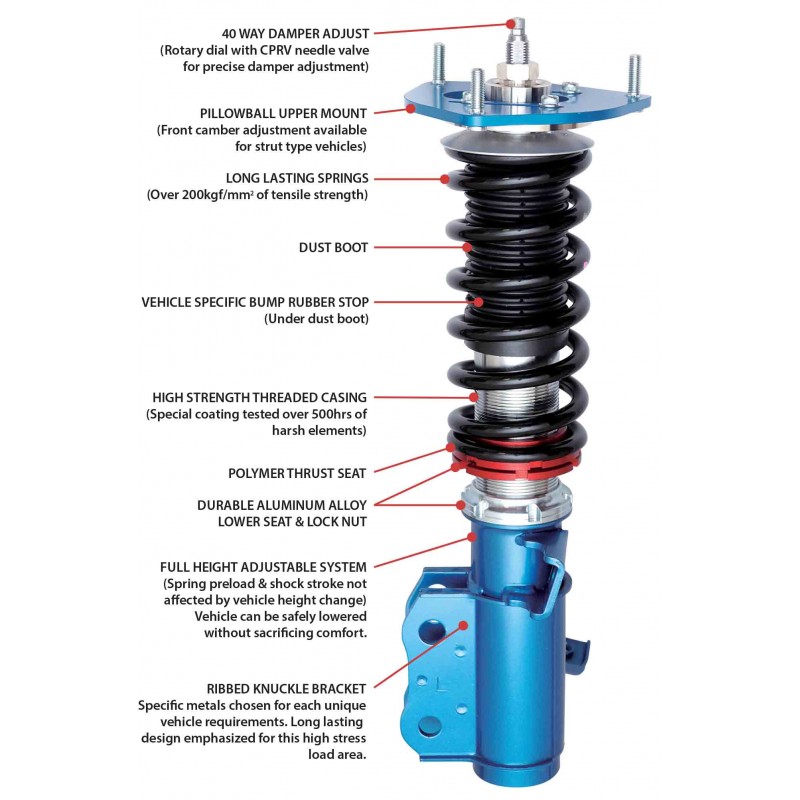 40 WAY DAMPER ADJUST
(Rotary dial with CPRV needle valve for precise damper adjustment)

PILLOWBALL UPPER MOUNT
(Front camber adjustment available for strut type vehicles)

LONG LASTING SPRINGS
(Over 200kgf/mm$^2$ of tensile strength)

DUST BOOT

VEHICLE SPECIFIC BUMP RUBBER STOP
(Under dust boot)

HIGH STRENGTH THREADED CASING
(Special coating tested over 500hrs of harsh elements)

POLYMER THRUST SEAT

DURABLE ALUMINUM ALLOY
LOWER SEAT & LOCK NUT

FULL HEIGHT ADJUSTABLE SYSTEM
(Spring preload & shock stroke not affected by vehicle height change)
Vehicle can be safely lowered without sacrificing comfort.

RIBBED KNUCKLE BRACKET
Specific metals chosen for each unique vehicle requirements. Long lasting design emphasized for this high stress load area.