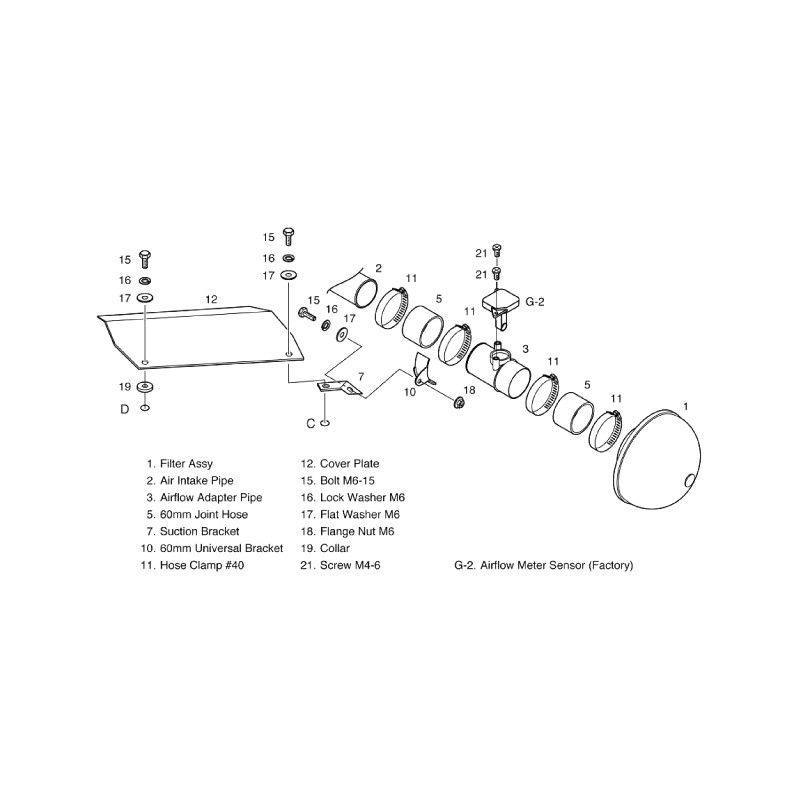 15
16
17
12
19
D
15
16
17
15
16
17
7
C
2
11
5
11
10
18
21
21
G-2
3
11
5
11
1

1. Filter Assy
2. Air Intake Pipe
3. Airflow Adapter Pipe
5. 60mm Joint Hose
7. Suction Bracket
10. 60mm Universal Bracket
11. Hose Clamp #40

12. Cover Plate
15. Bolt M6-15
16. Lock Washer M6
17. Flat Washer M6
18. Flange Nut M6
19. Collar
21. Screw M4-6

G-2. Airflow Meter Sensor (Factory)