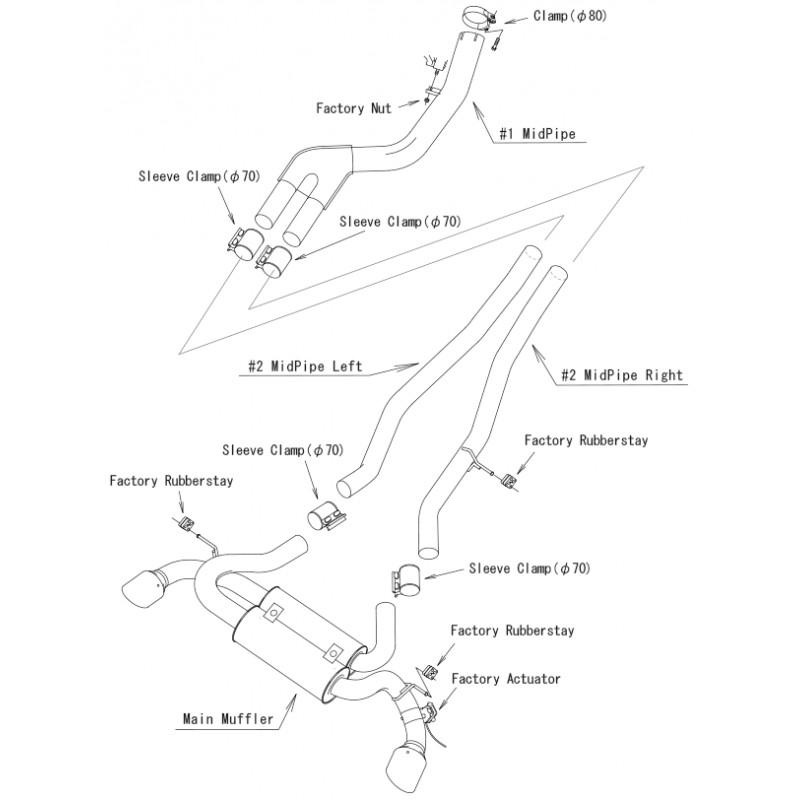 Clamp($\phi$80)

Factory Nut

#1 MidPipe

Sleeve Clamp($\phi$70)

Sleeve Clamp($\phi$70)

#2 MidPipe Left

#2 MidPipe Right

Factory Rubberstay

Sleeve Clamp($\phi$70)

Factory Rubberstay

Sleeve Clamp($\phi$70)

Factory Rubberstay

Factory Actuator

Main Muffler